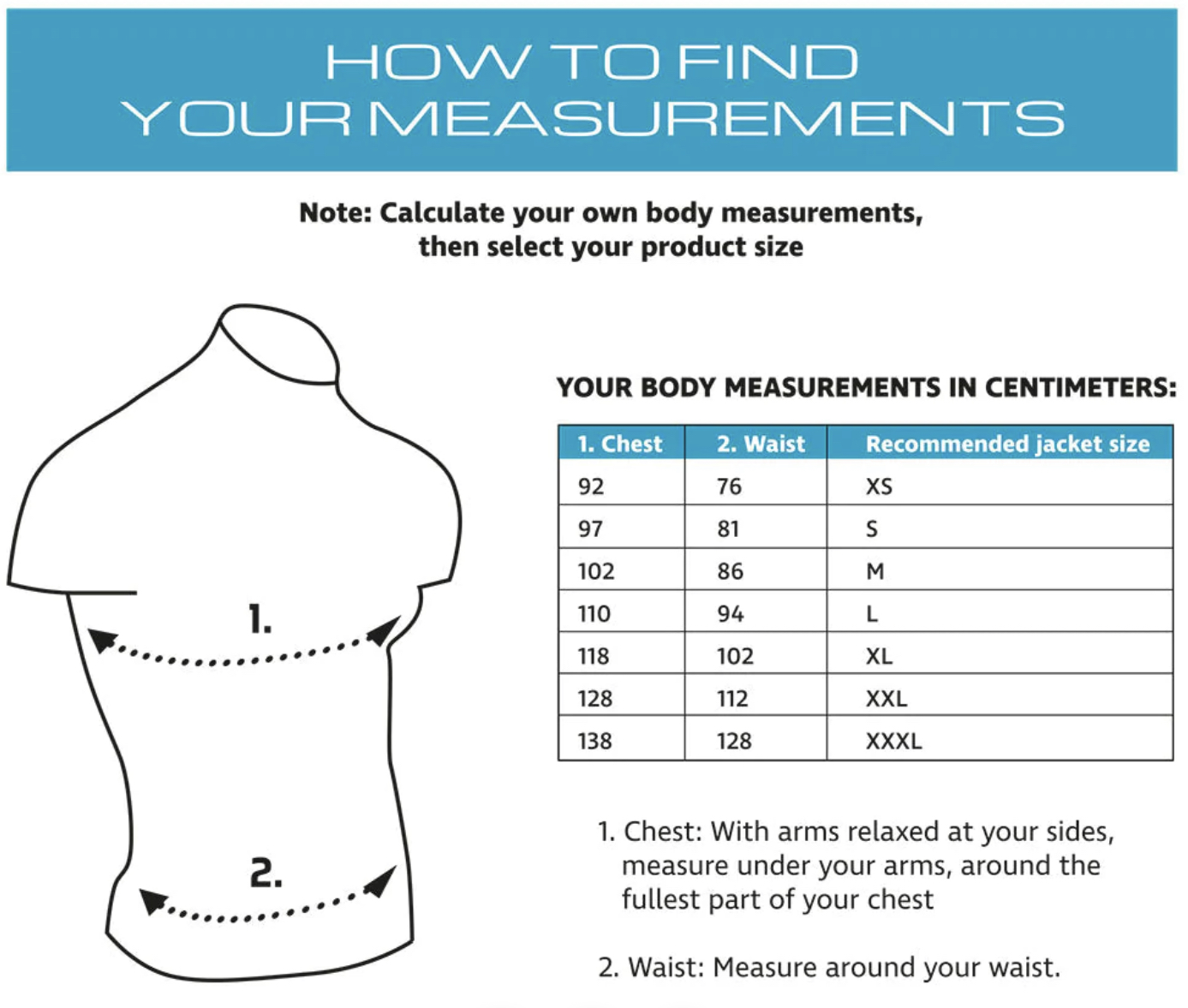 HOW TO FIND YOUR MEASUREMENTS

Note: Calculate your own body measurements, then select your product size

1.

2.

YOUR BODY MEASUREMENTS IN CENTIMETERS:

| 1. Chest | 2. Waist | Recommended jacket size |
|---|---|---|
| 92 | 76 | XS |
| 97 | 81 | S |
| 102 | 86 | M |
| 110 | 94 | L |
| 118 | 102 | XL |
| 128 | 112 | XXL |
| 138 | 128 | XXXL |

1. Chest: With arms relaxed at your sides, measure under your arms, around the fullest part of your chest

2. Waist: Measure around your waist.